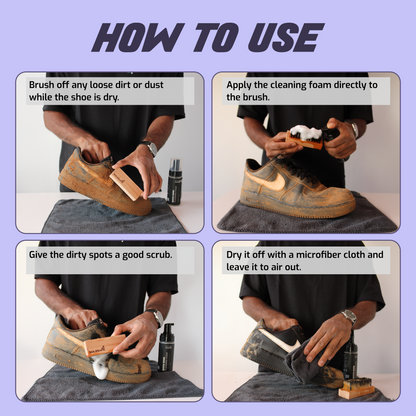 HOW TO USE

Brush off any loose dirt or dust while the shoe is dry.

Apply the cleaning foam directly to the brush.

Give the dirty spots a good scrub.

Dry it off with a microfiber cloth and leave it to air out.